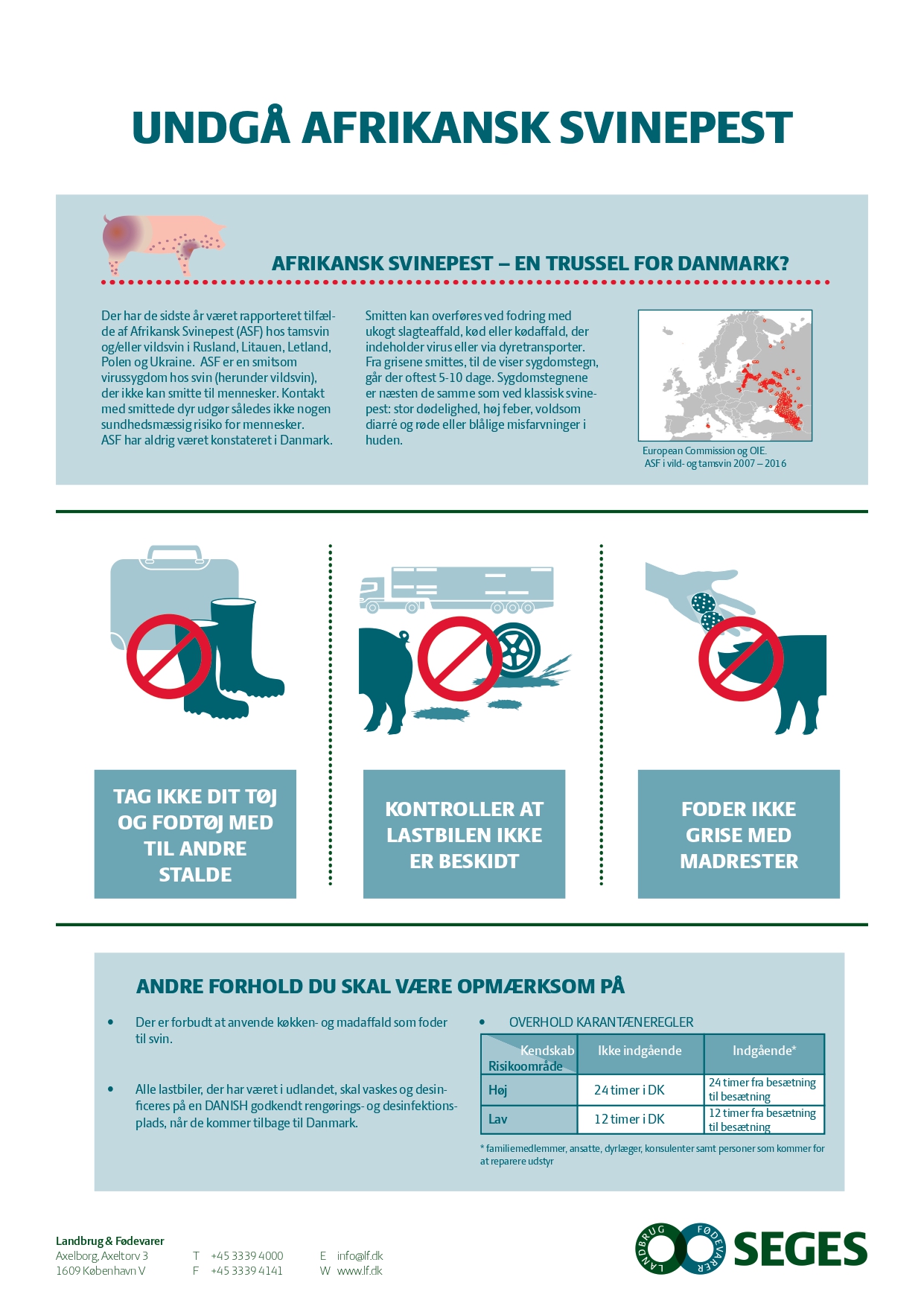 UNDGÅ AFRIKANSK SVINEPEST

AFRIKANSK SVINEPEST – EN TRUSSEL FOR DANMARK?

Der har de sidste år været rapporteret tilfælde af Afrikansk Svinepest (ASF) hos tamsvin og/eller vildsvin i Rusland, Litauen, Letland, Polen og Ukraine. ASF er en smitsom virussygdom hos svin (herunder vildsvin), der ikke kan smitte til mennesker. Kontakt med smittede dyr udgør således ikke nogen sundhedsmæssig risiko for mennesker. ASF har aldrig været konstateret i Danmark.

Smitten kan overføres ved fodring med ukogt slagteaffald, kød eller kødaffald, der indeholder virus eller via dyretransporter. Fra grisene smittes, til de viser sygdomstegn, går der oftest 5-10 dage. Sygdomstegnene er næsten de samme som ved klassisk svinepest: stor dødelighed, høj feber, voldsom diarré og røde eller blålige misfarvninger i huden.

European Commission og OIE.
ASF i vild- og tamsvin 2007 – 2016

TAG IKKE DIT TØJ OG FODTØJ MED TIL ANDRE STALDE

KONTROLLER AT LASTBILEN IKKE ER BESKIDT

FODER IKKE GRISE MED MADRESTER

ANDRE FORHOLD DU SKAL VÆRE OPMÆRKSOM PÅ

• Der er forbudt at anvende køkken- og madaffald som foder til svin.

• Alle lastbiler, der har været i udlandet, skal vaskes og desinficeres på en DANISH godkendt rengørings- og desinfektionsplads, når de kommer tilbage til Danmark.

• OVERHOLD KARANTÆNEREGLER

| Kendskab / Risikoområde | Ikke indgående | Indgående* |
|---|---|---|
| Høj | 24 timer i DK | 24 timer fra besætning til besætning |
| Lav | 12 timer i DK | 12 timer fra besætning til besætning |

* familiemedlemmer, ansatte, dyrlæger, konsulenter samt personer som kommer for at reparere udstyr

Landbrug & Fødevarer
Axelborg, Axeltorv 3
1609 København V

T +45 3339 4000
F +45 3339 4141

E info@lf.dk
W www.lf.dk

LANDBRUG FØDEVARER SEGES